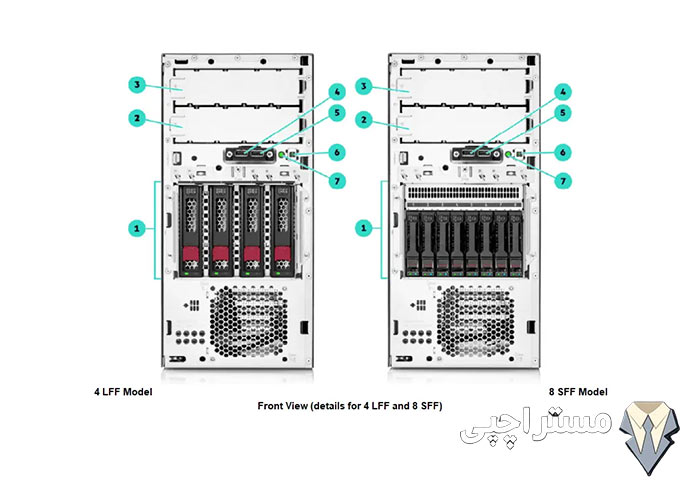 3
2
4
5
6
7
1

3
2
4
5
6
7
1

4 LFF Model

8 SFF Model

Front View (details for 4 LFF and 8 SFF)

مستر اچپی